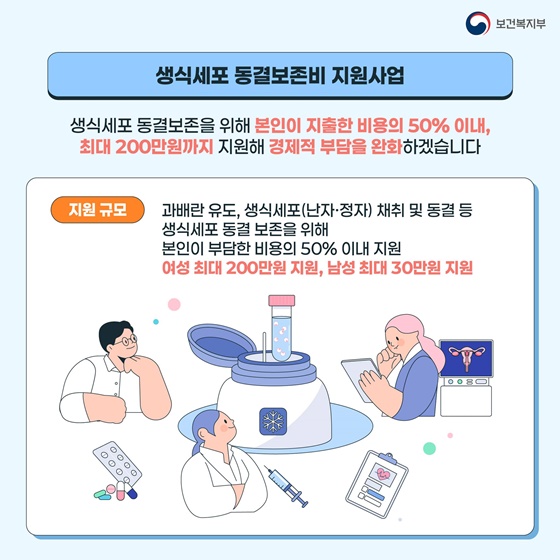 보건복지부

생식세포 동결보존비 지원사업

생식세포 동결보존을 위해 본인이 지출한 비용의 50% 이내, 최대 200만원까지 지원해 경제적 부담을 완화하겠습니다

지원 규모

과배란 유도, 생식세포(난자·정자) 채취 및 동결 등 생식세포 동결 보존을 위해 본인이 부담한 비용의 50% 이내 지원
여성 최대 200만원 지원, 남성 최대 30만원 지원